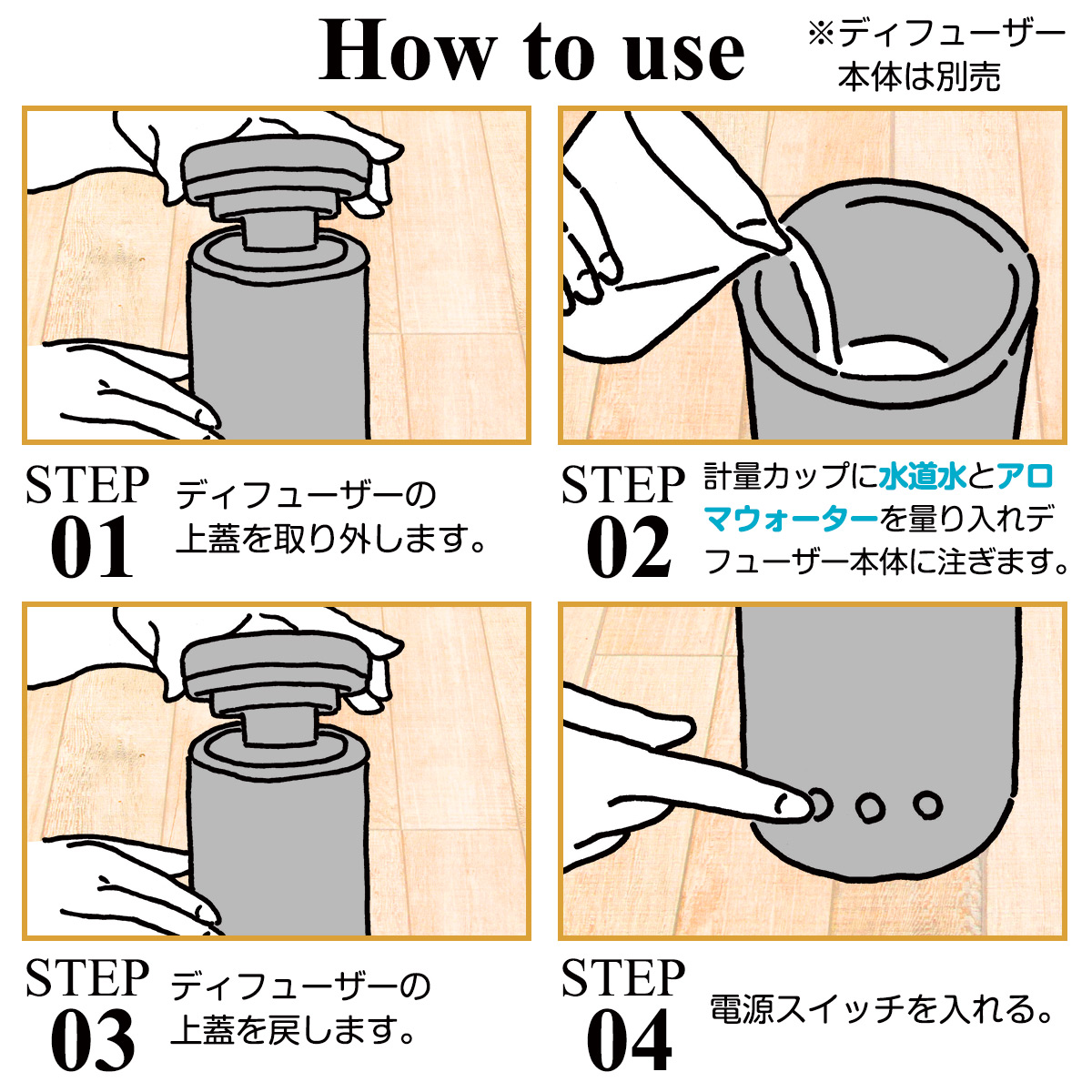 How to use

※ディフューザー本体は別売

STEP 01
ディフューザーの上蓋を取り外します。

STEP 02
計量カップに水道水とアロマウォーターを量り入れデフューザー本体に注ぎます。

STEP 03
ディフューザーの上蓋を戻します。

STEP 04
電源スイッチを入れる。