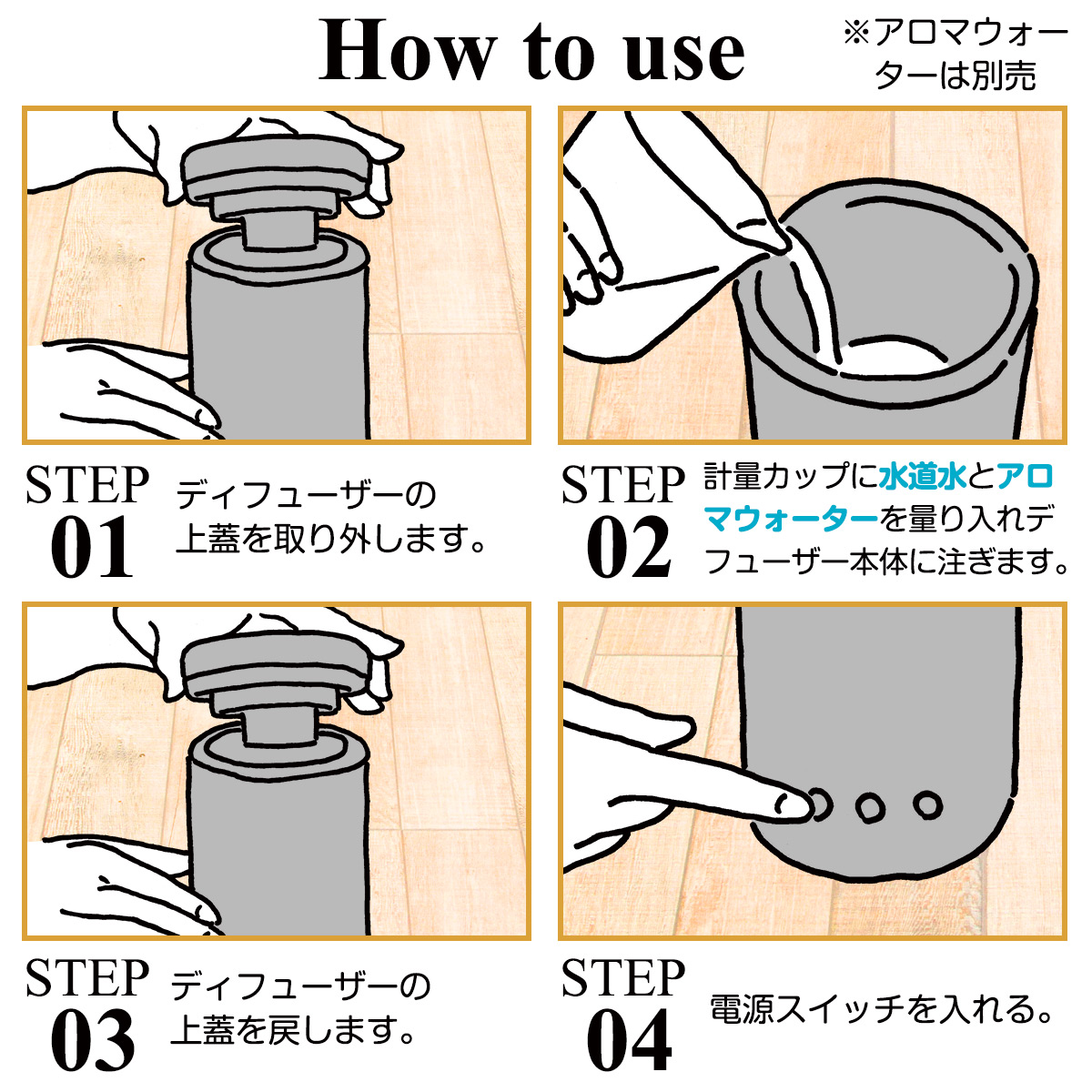 How to use

※アロマウォーターは別売

STEP 01
ディフューザーの上蓋を取り外します。

STEP 02
計量カップに水道水とアロマウォーターを量り入れデフューザー本体に注ぎます。

STEP 03
ディフューザーの上蓋を戻します。

STEP 04
電源スイッチを入れる。